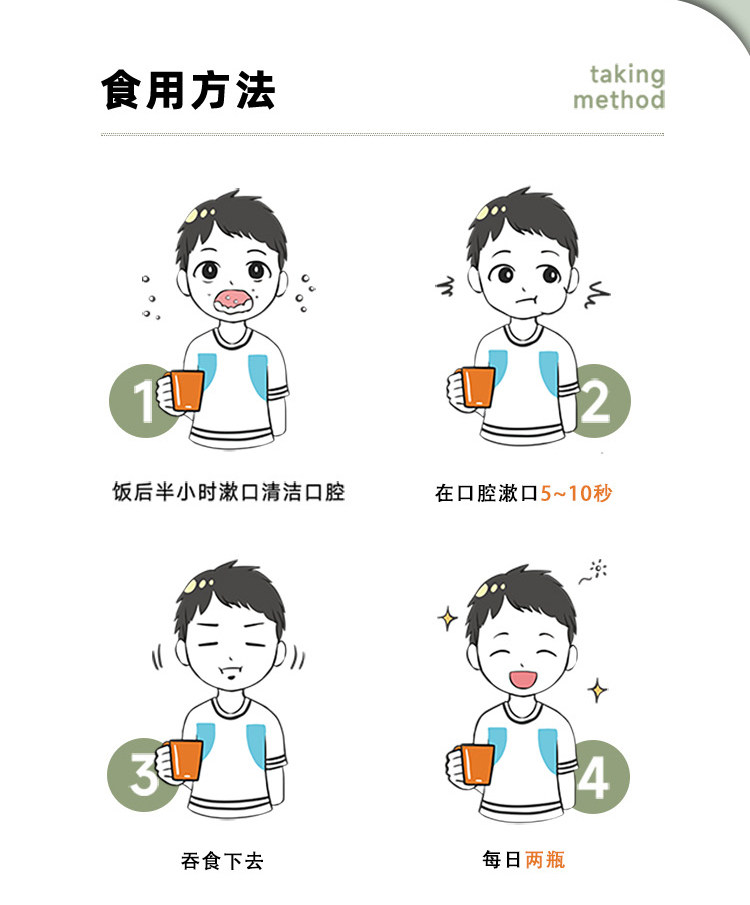 食用方法

taking method

1

饭后半小时漱口清洁口腔

2

在口腔漱口5~10秒

3

吞食下去

4

每日两瓶